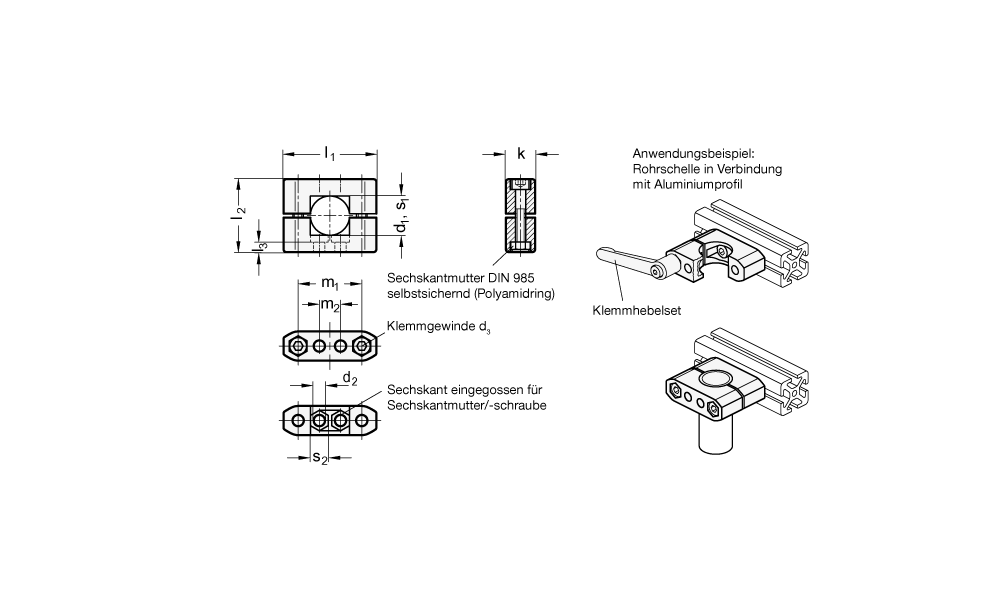 $l_1$

$l_2$

$l_3$

$d_1, s_1$

k

Sechskantmutter DIN 985 selbstsichernd (Polyamidring)

$m_1$

$m_2$

Klemmgewinde $d_3$

$d_2$

Sechskant eingegossen für Sechskantmutter/-schraube

$s_2$

Anwendungsbeispiel: Rohrschelle in Verbindung mit Aluminiumprofil

Klemmhebelset