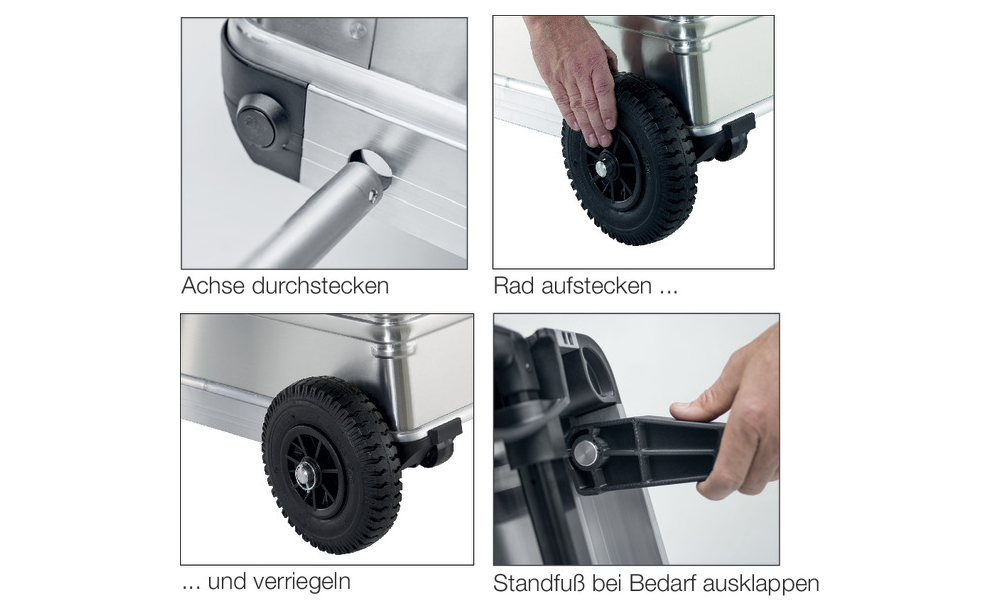 Achse durchstecken

Rad aufstecken ...

... und verriegeln

Standfuß bei Bedarf ausklappen