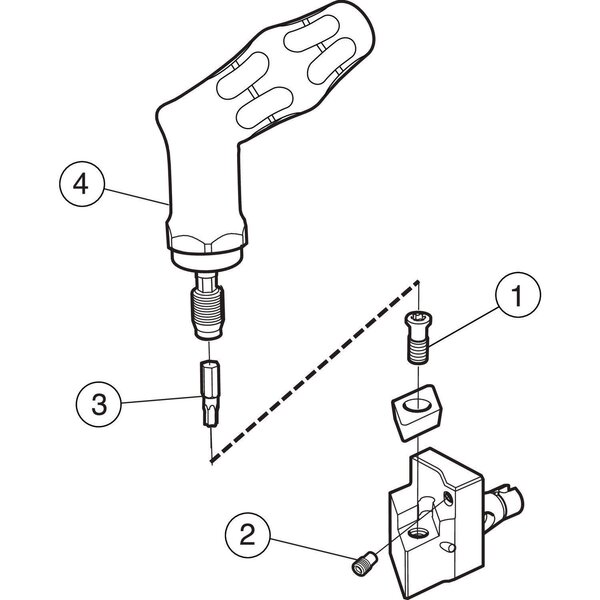 4
1
3
2