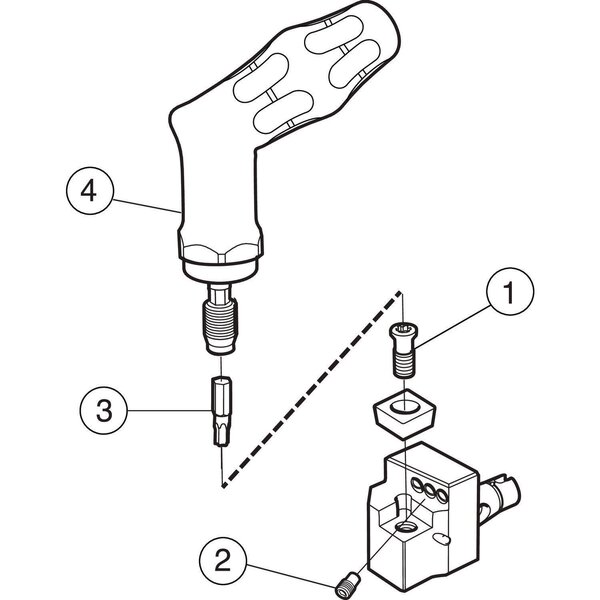 4
1
3
2