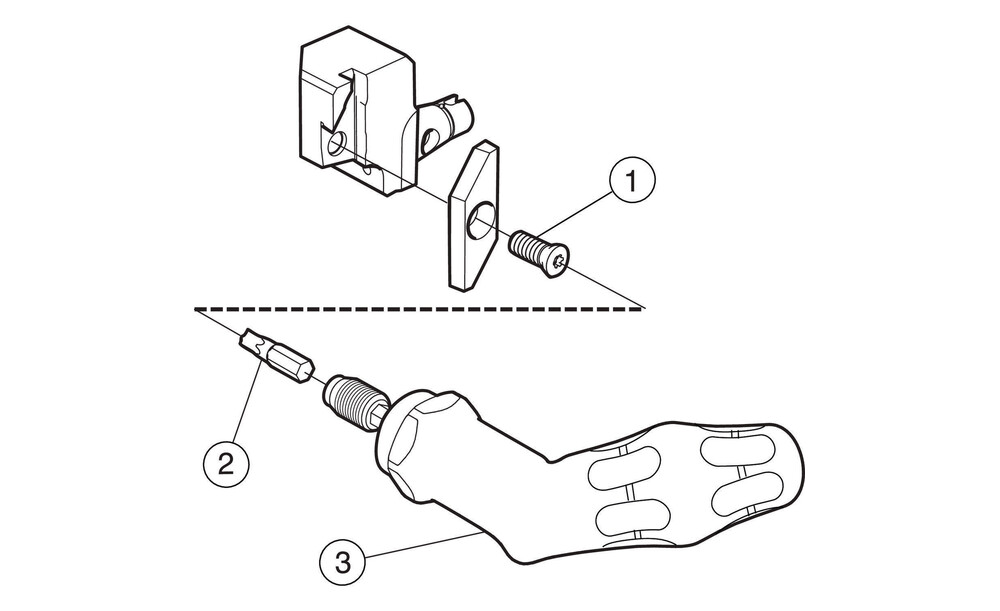 1
2
3