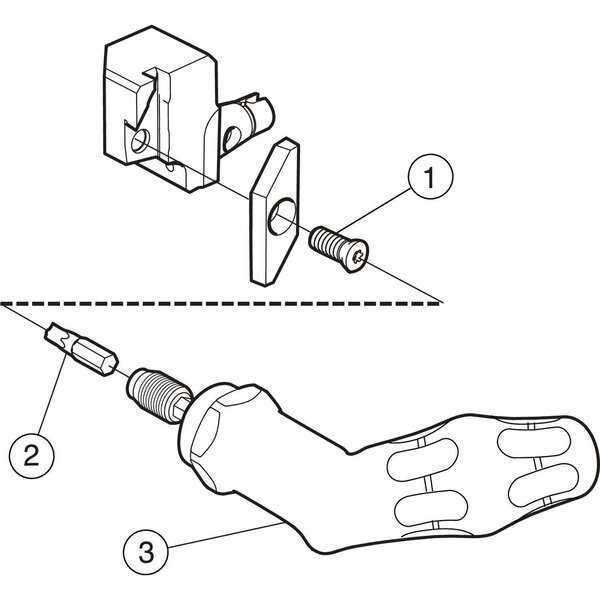 1

2

3