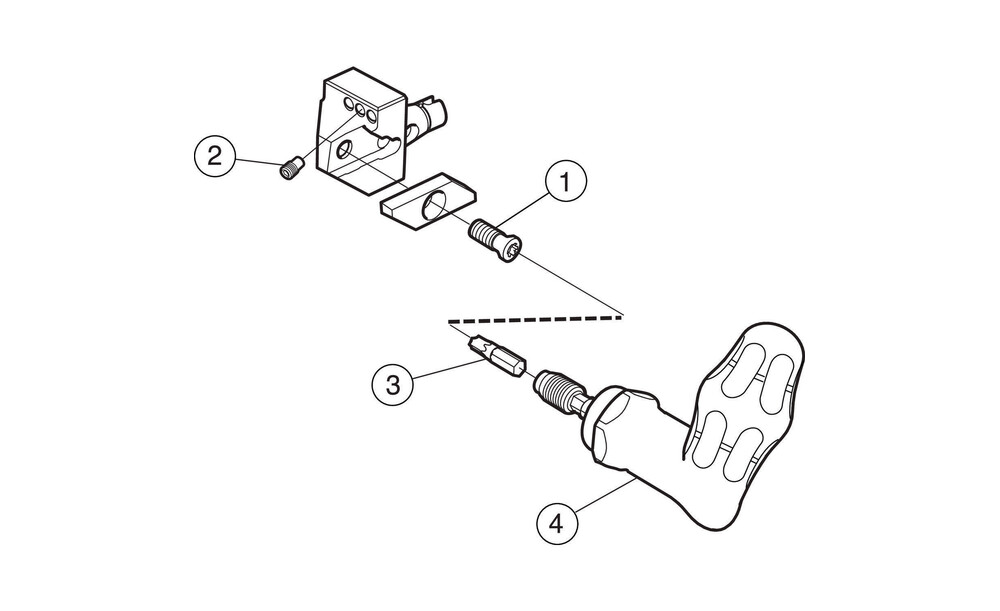 2
1
3
4