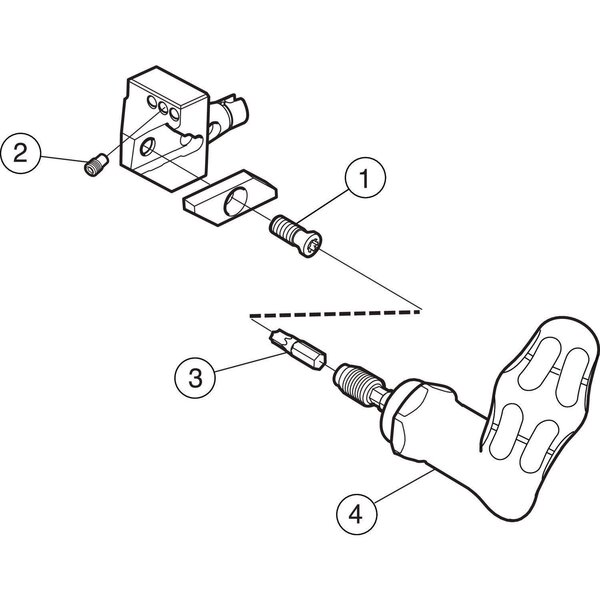 2
1
3
4