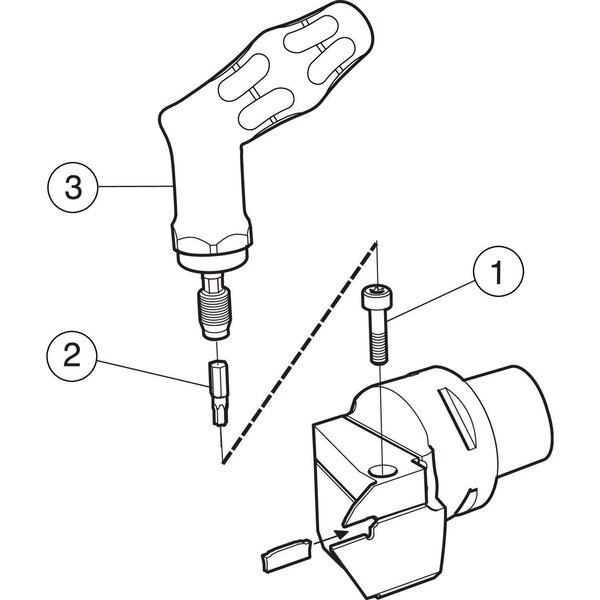 3
1
2