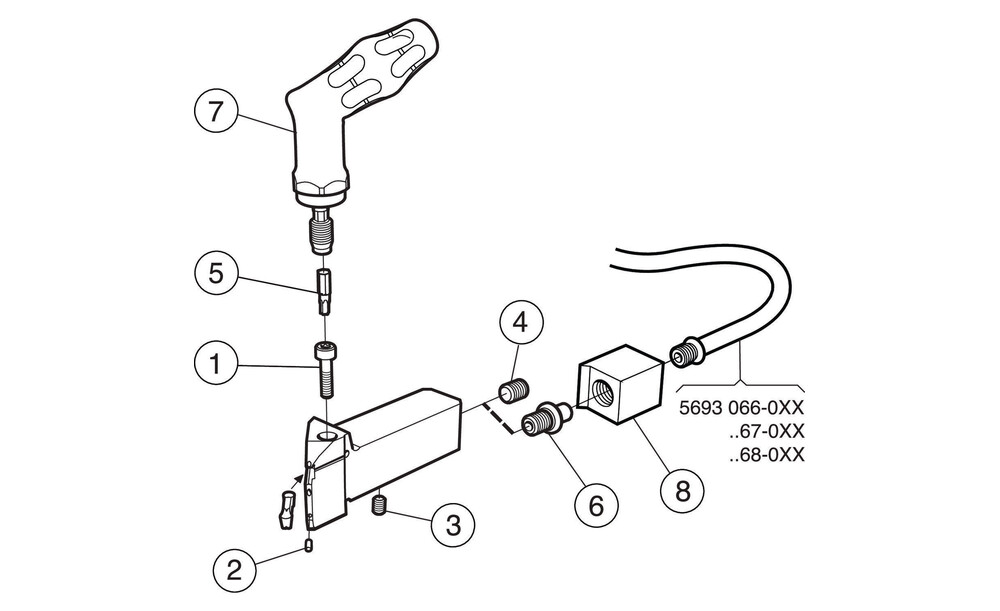 7

5

1

4

6

8

3

2

5693 066-0XX
..67-0XX
..68-0XX