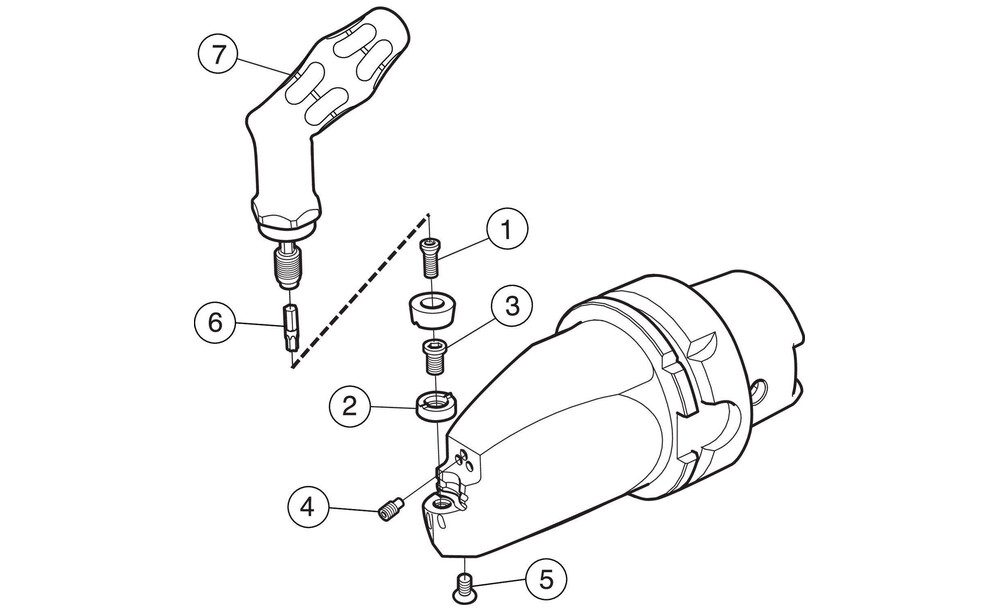 7
1
6
3
2
4
5