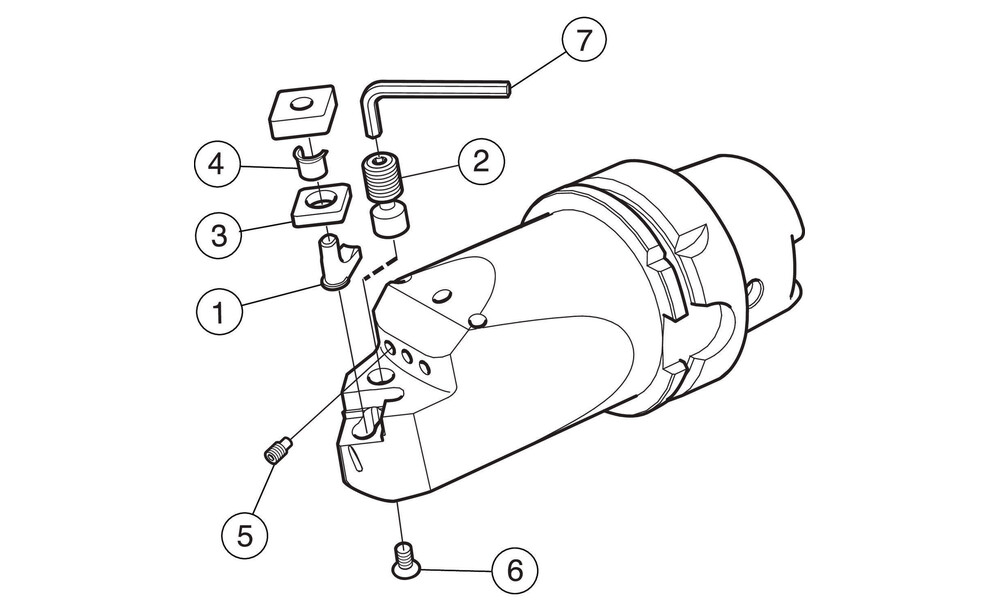 7
4
2
3
1
5
6