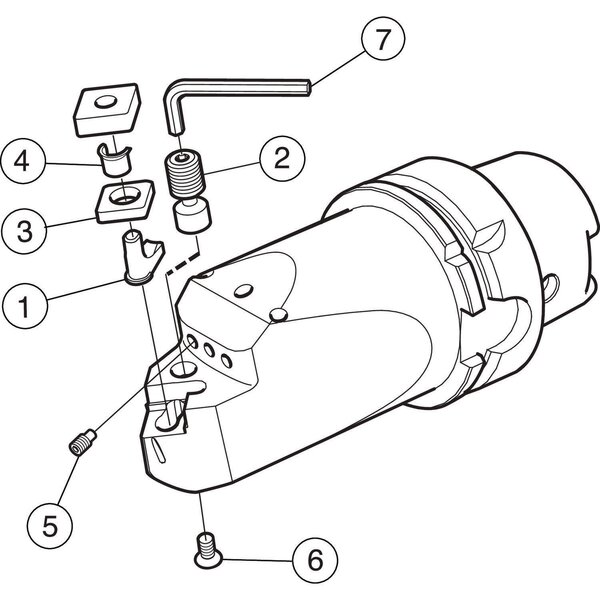 7
4
2
3
1
5
6