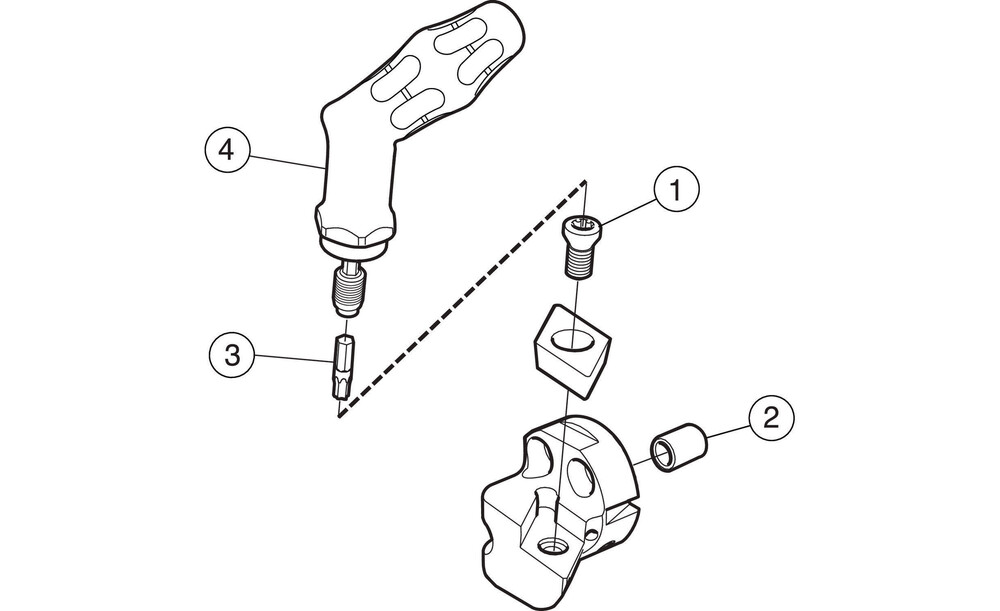 4
1
3
2