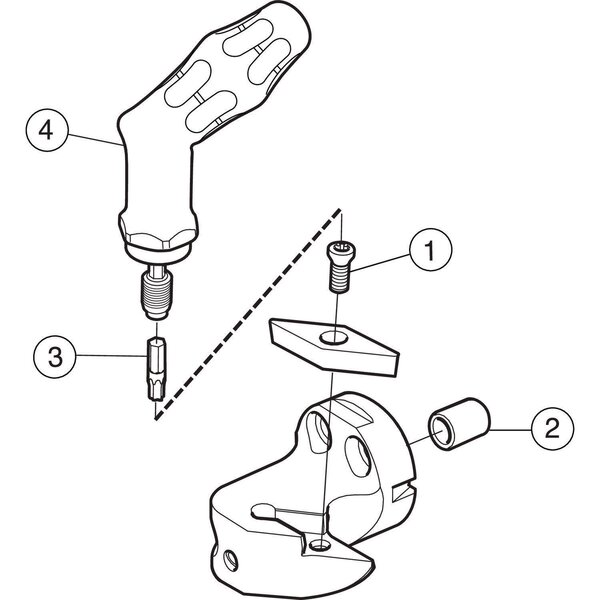 4
1
3
2