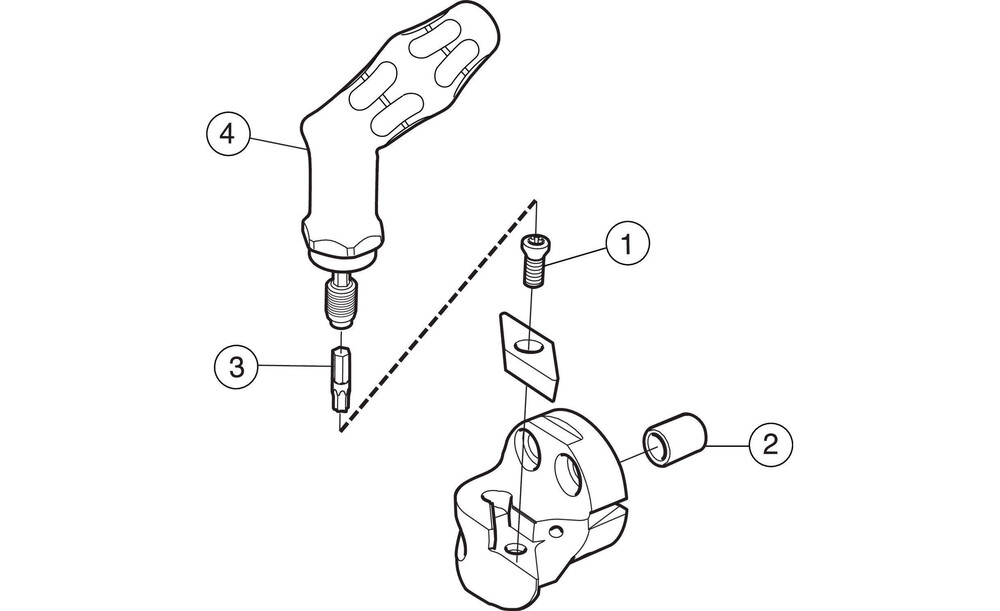 4
1
3
2