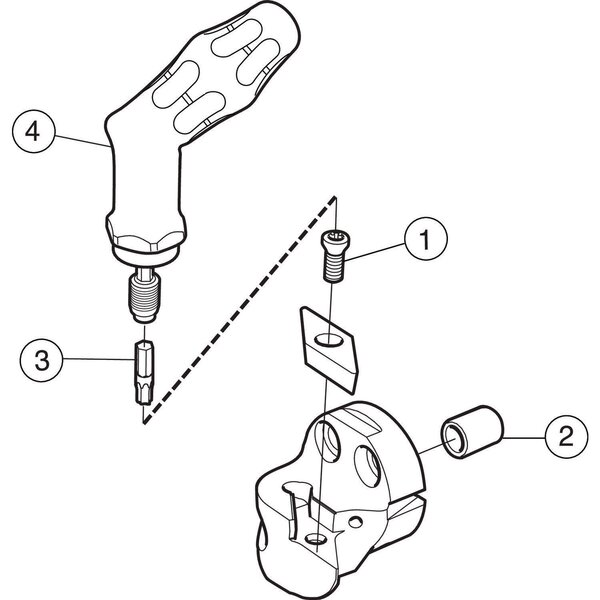 4

1

3

2