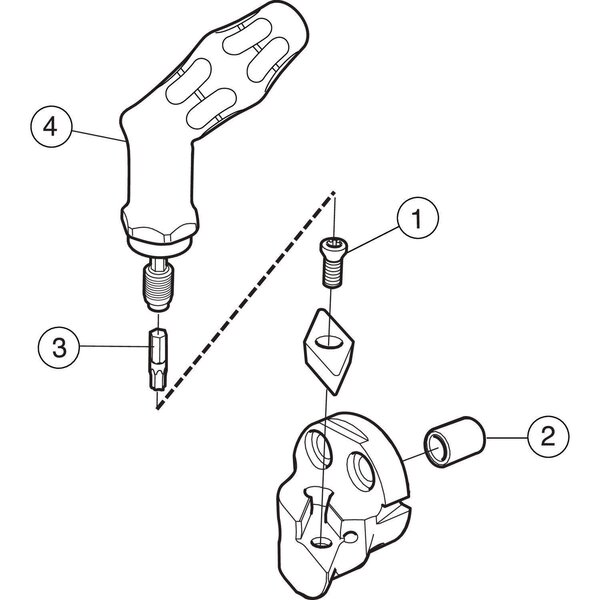 4
1
3
2