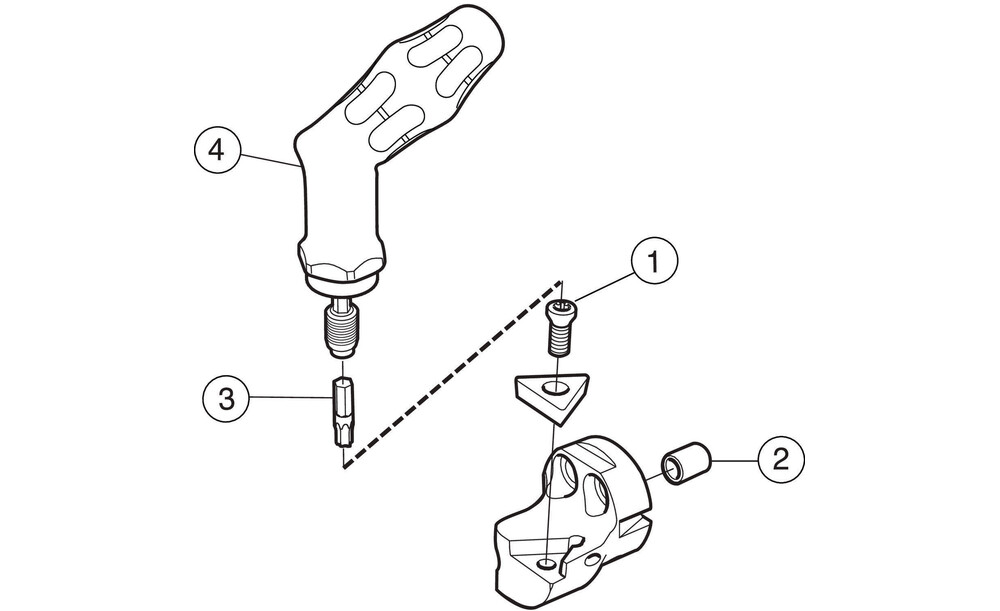 4

1

3

2