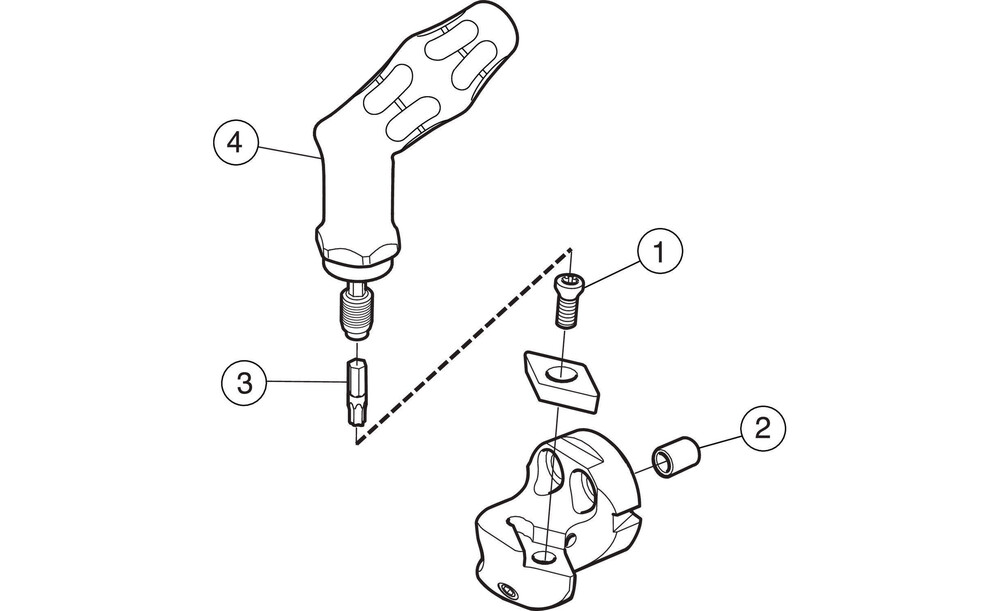 4
1
3
2