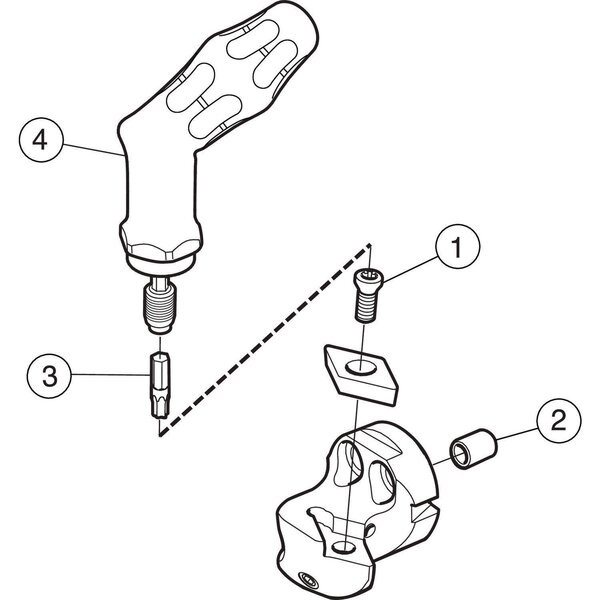 4
1
3
2