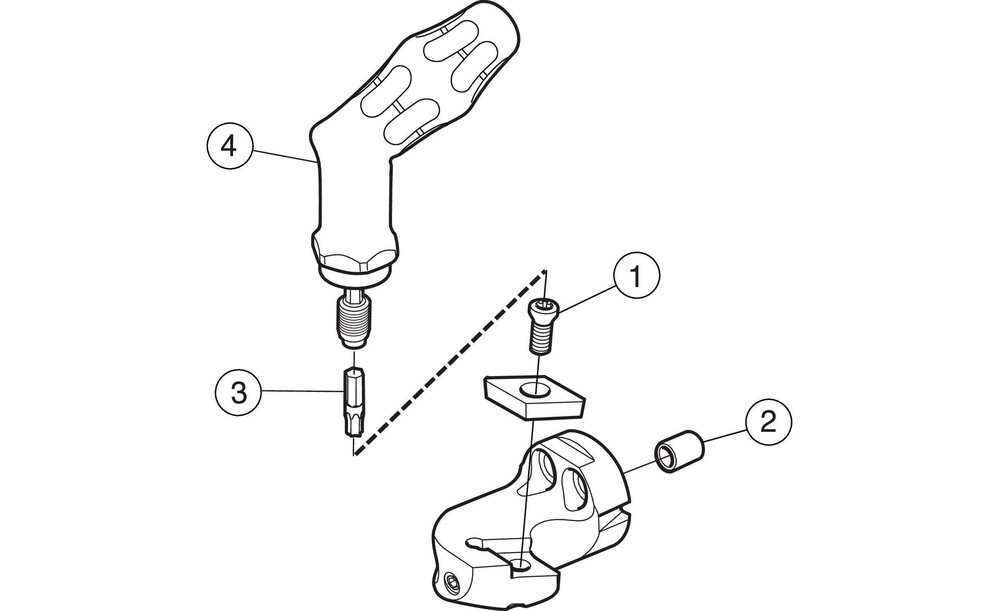 4

1

3

2