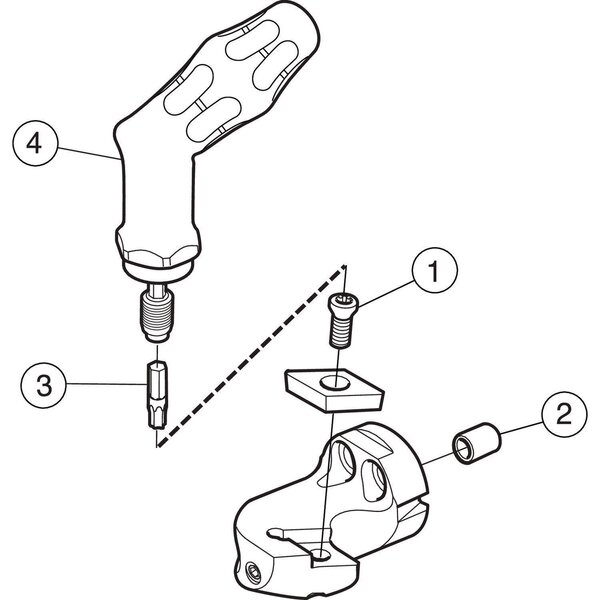 4
1
3
2