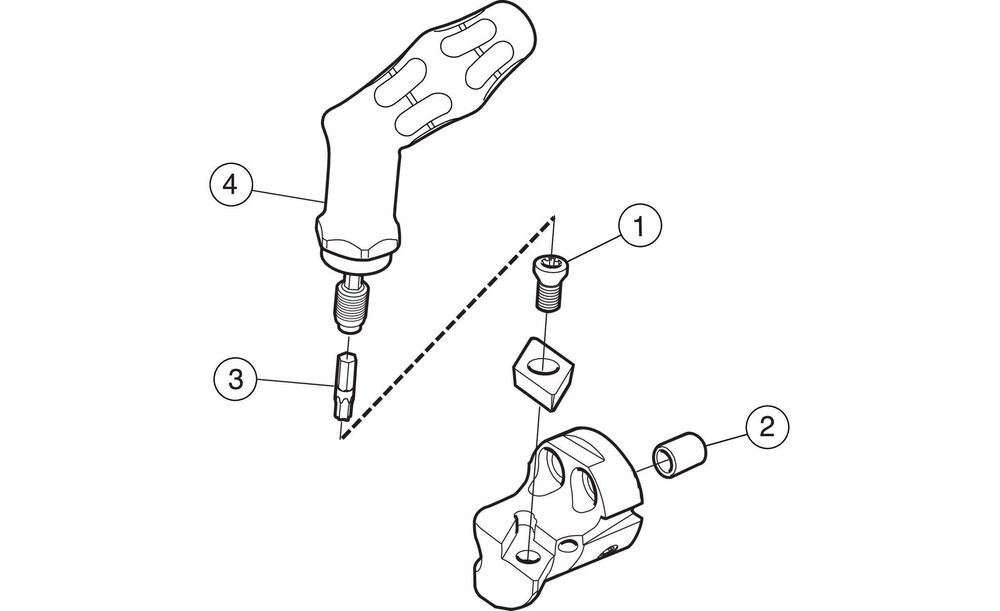 4
1
3
2