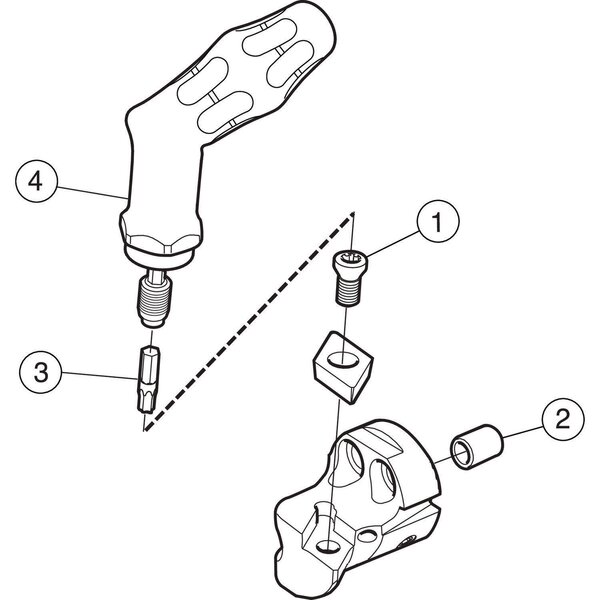 4

1

3

2