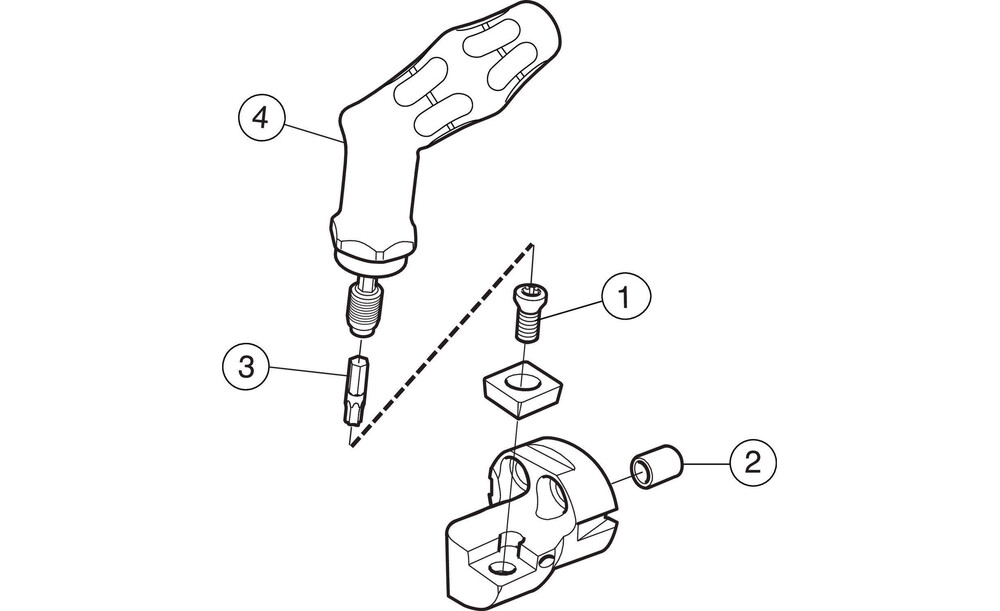 4
1
3
2