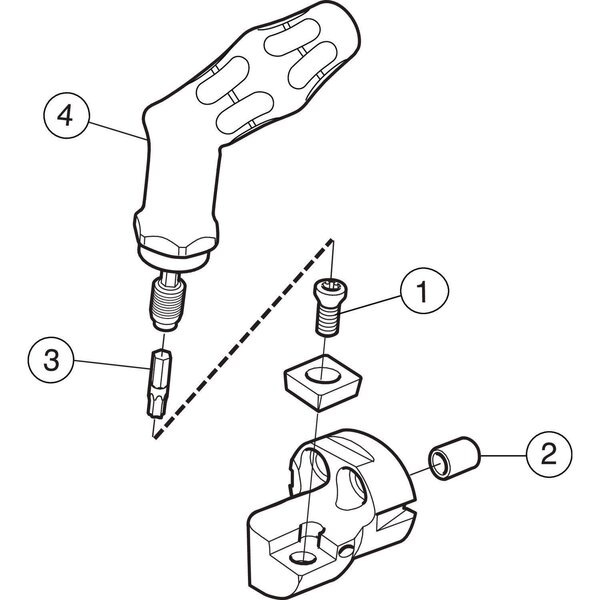 4

1

3

2