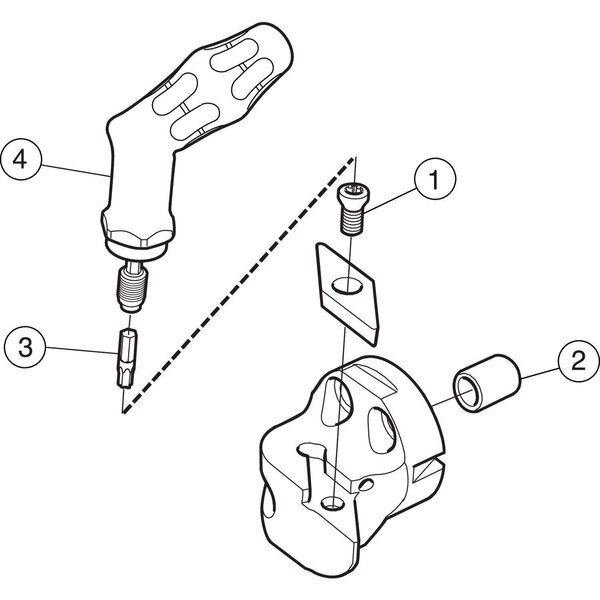 4
1
3
2