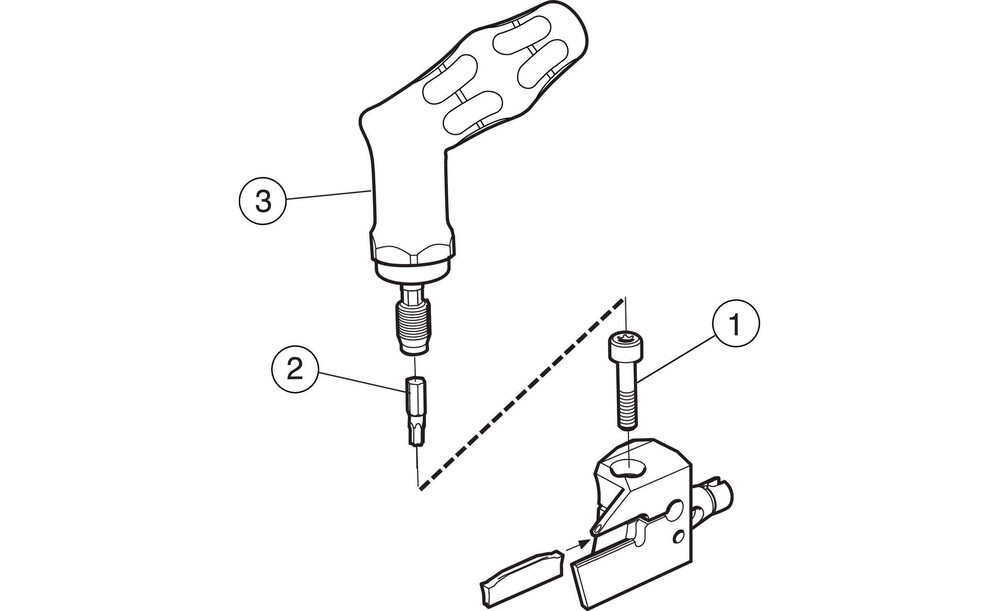 3

2

1