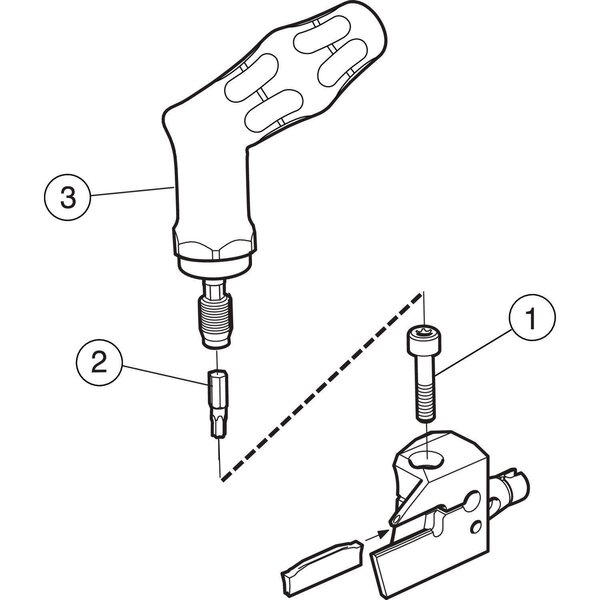 3

2

1