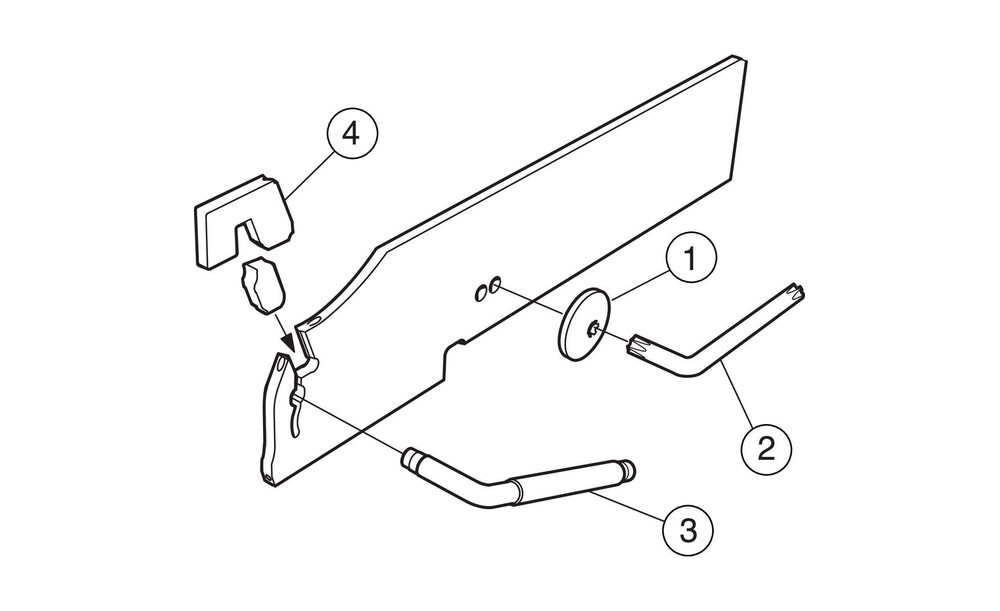 4
1
2
3