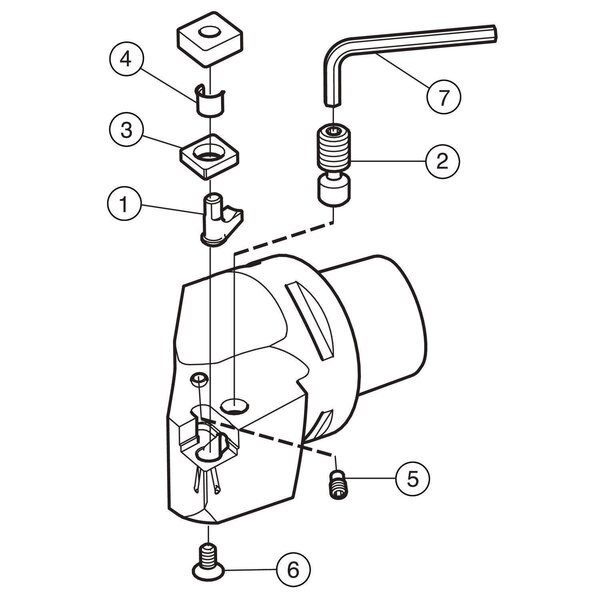 4
7
3
2
1
5
6