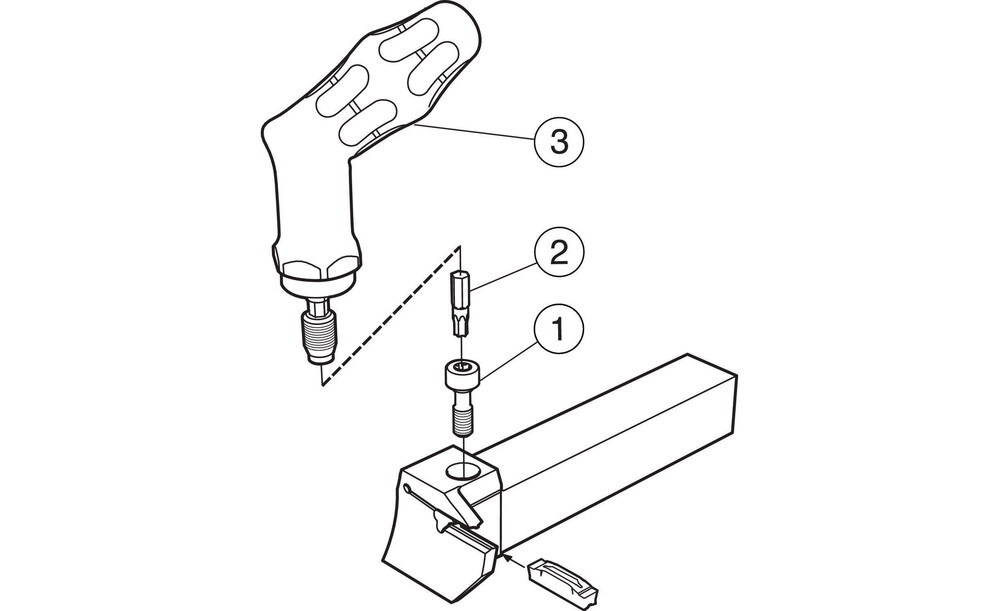 3

2

1