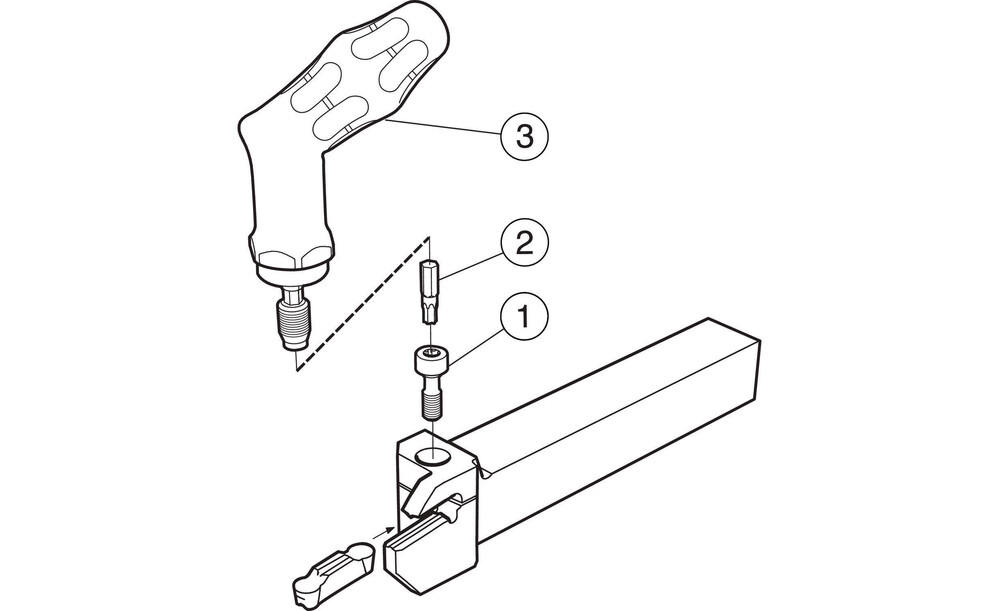 3

2

1