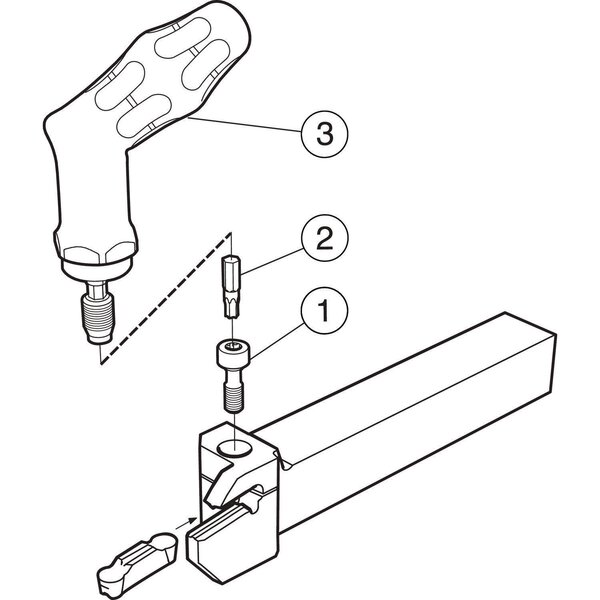 3

2

1