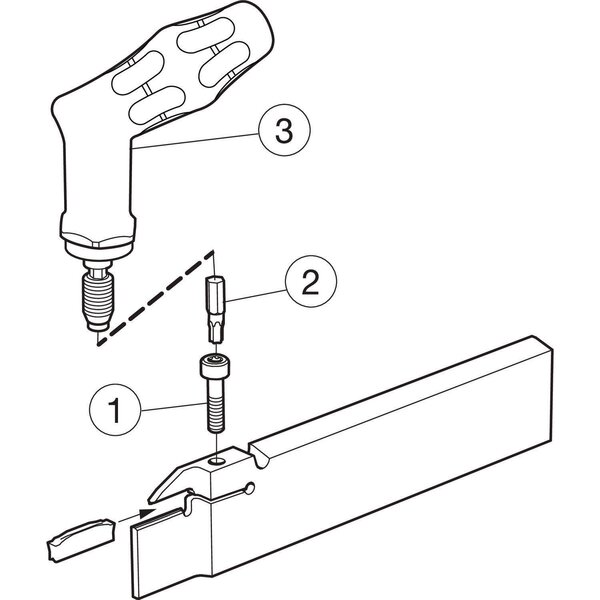 3
2
1