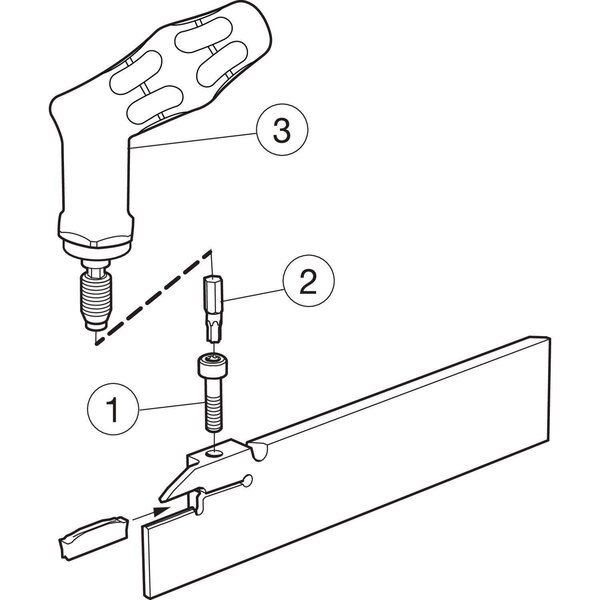 3

2

1