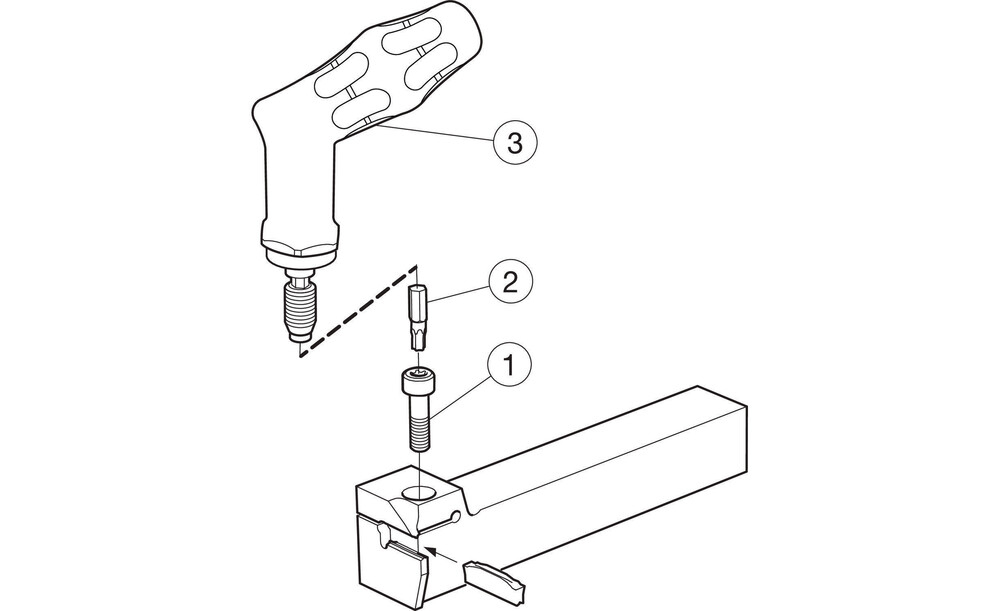 3
2
1