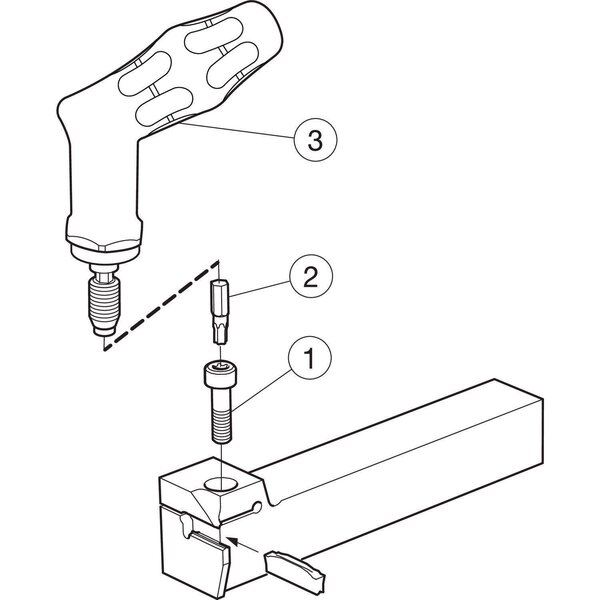 3

2

1