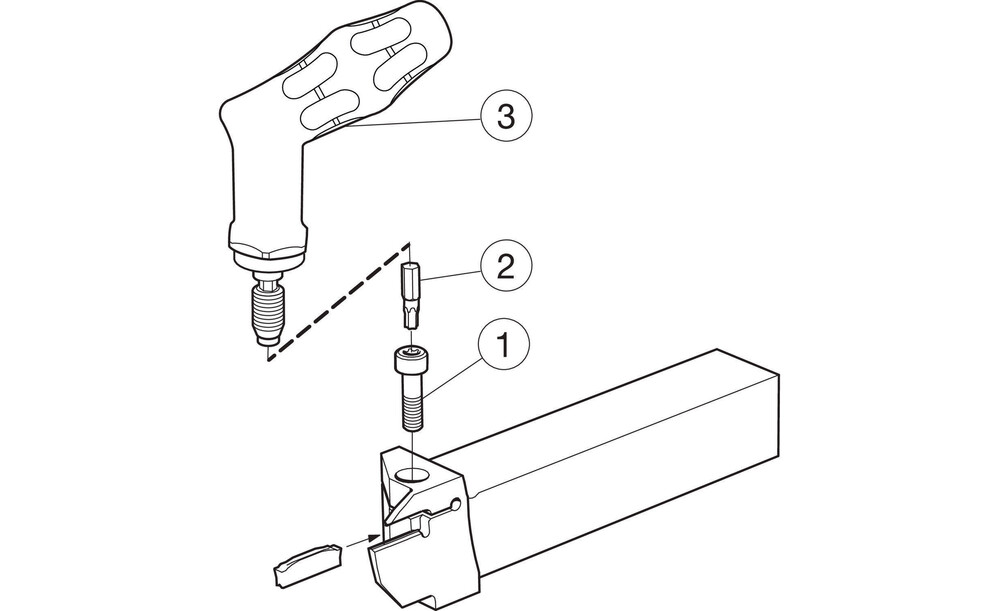 3
2
1