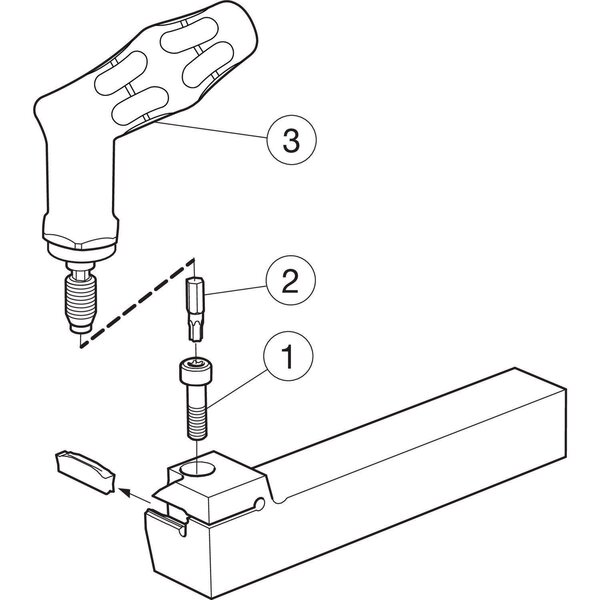 3
2
1