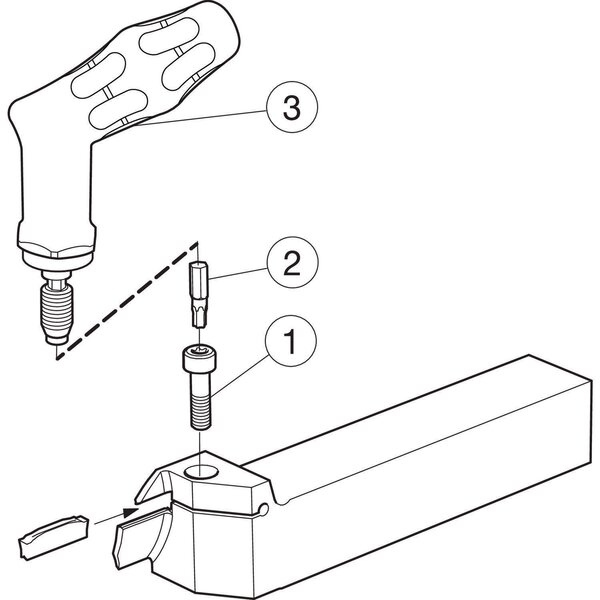 3

2

1