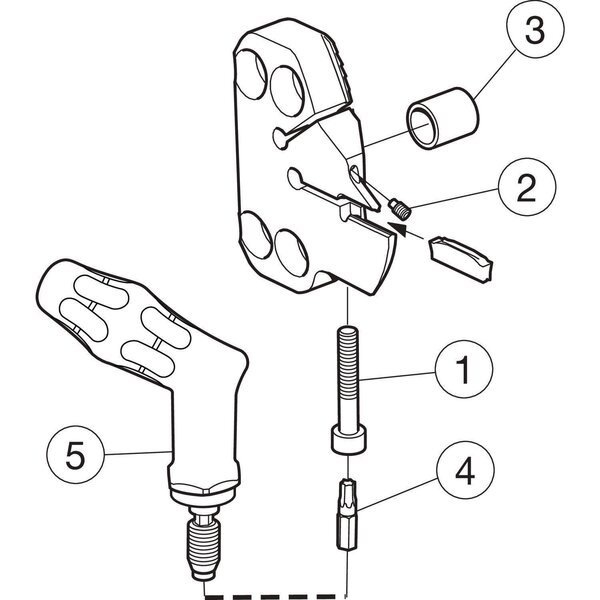 3
2
1
5
4