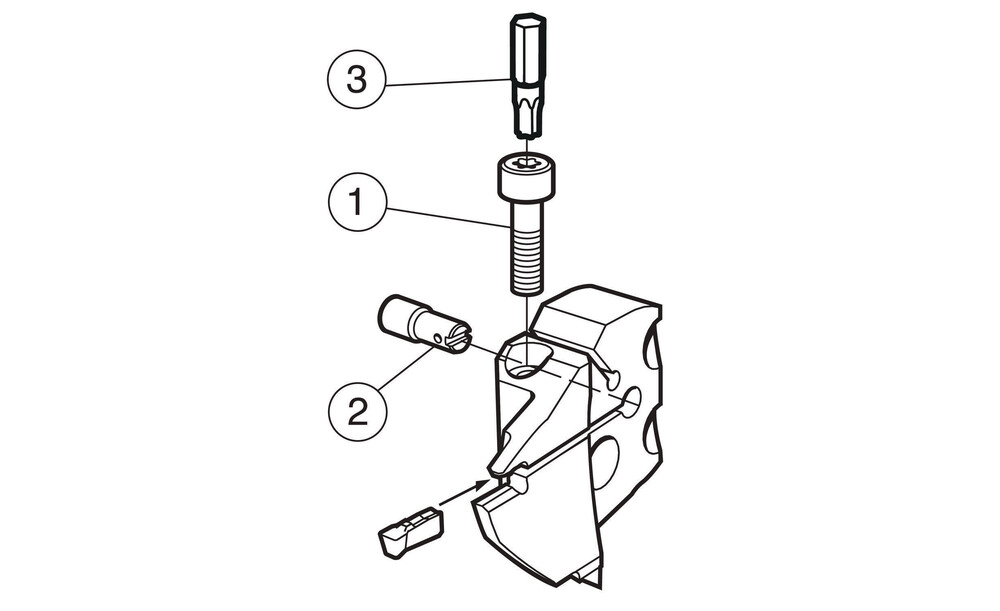 3

1

2