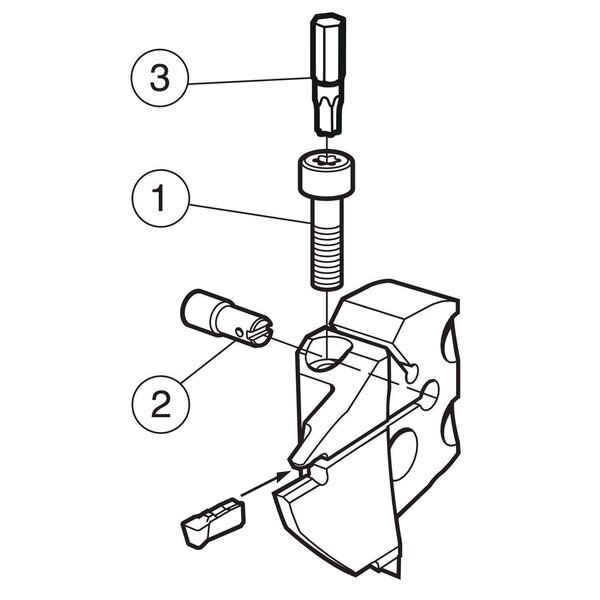 3

1

2