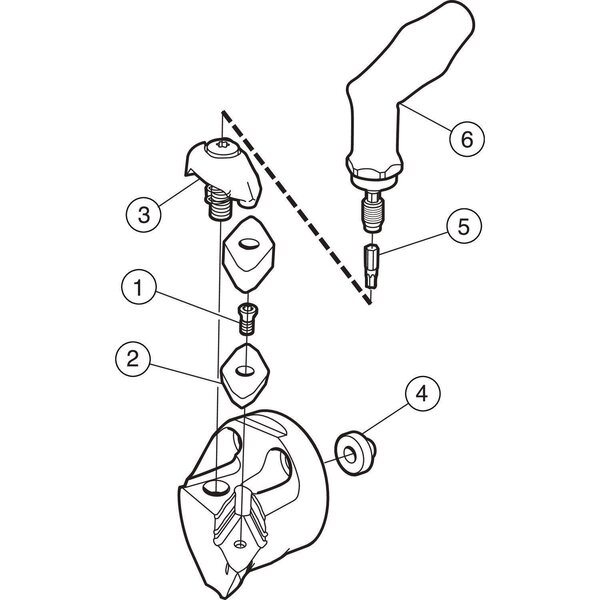 6
3
5
1
2
4