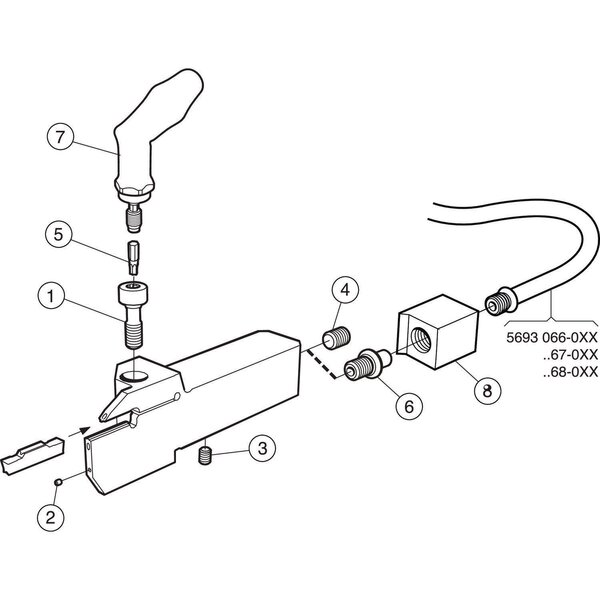 7

5

1

4

5693 066-0XX
..67-0XX
..68-0XX

6

8

3

2