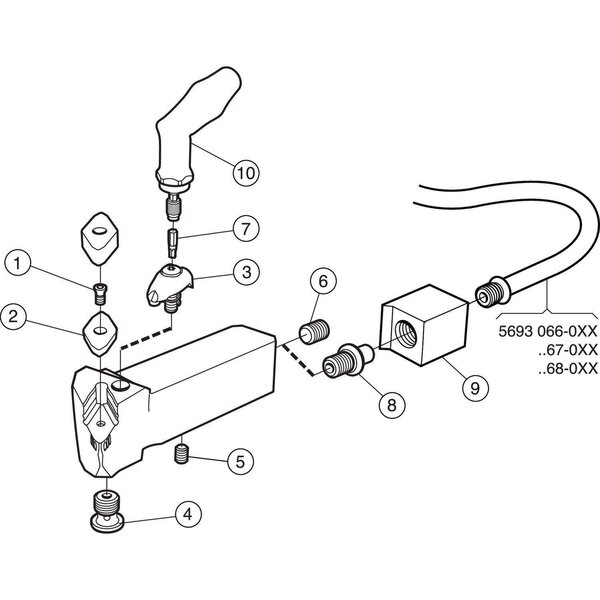 10

7

1

3

6

2

5693 066-0XX
..67-0XX
..68-0XX

9

8

5

4