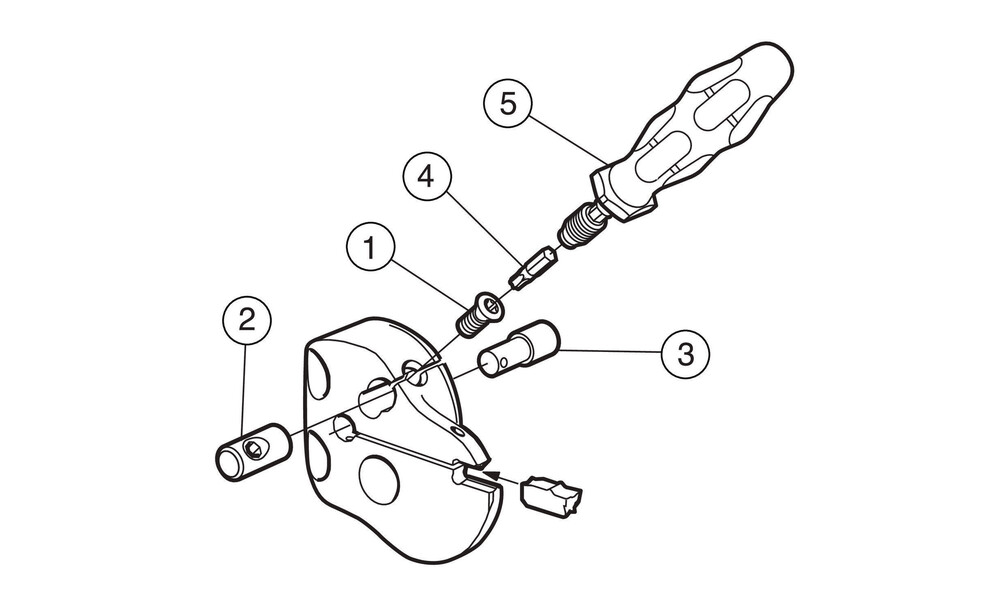 5

4

1

2

3