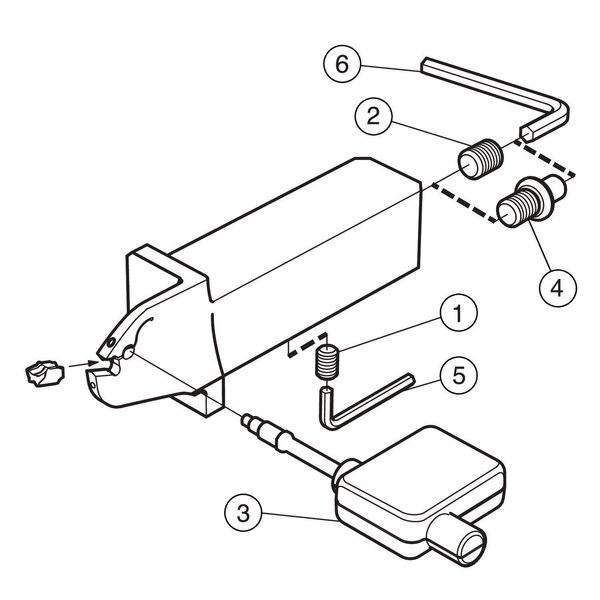 6
2
4
1
5
3